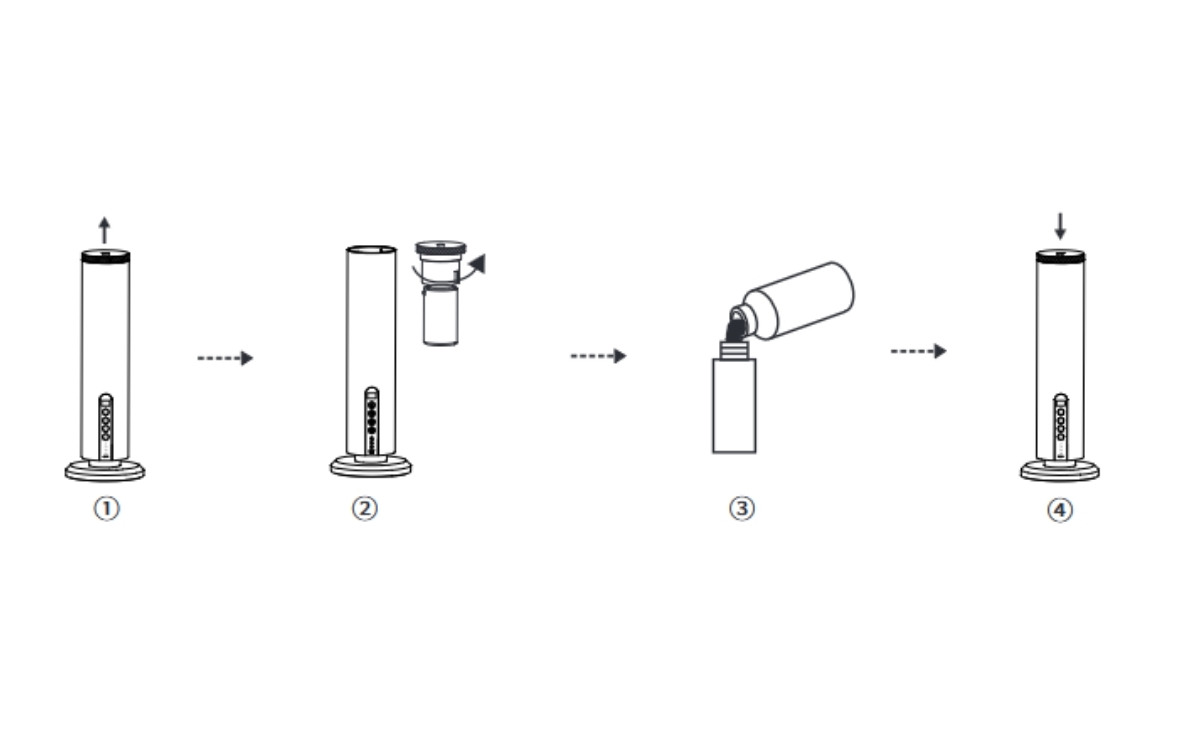 ①

②

③

④